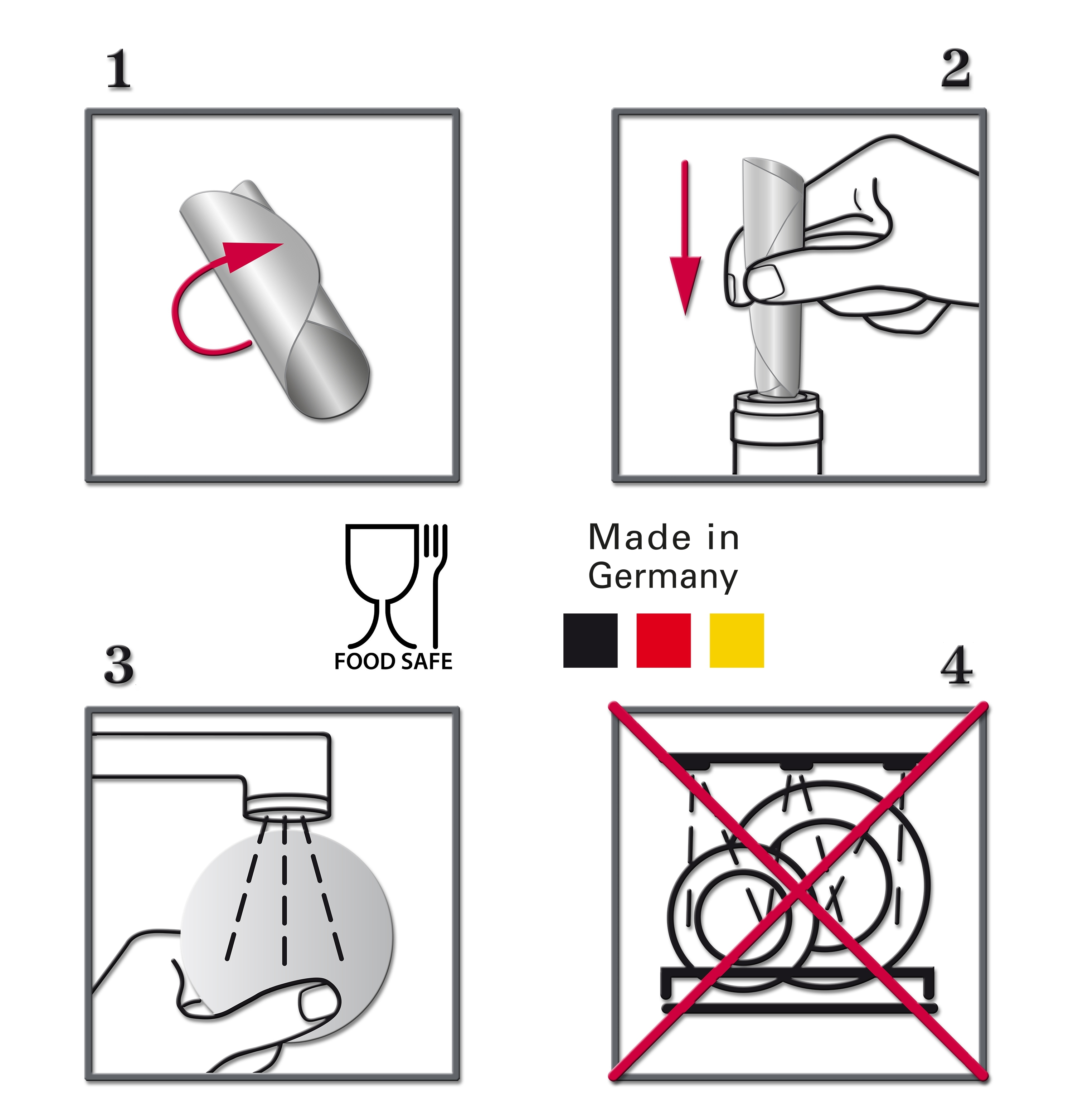 1

2

FOOD SAFE

Made in Germany

3

4