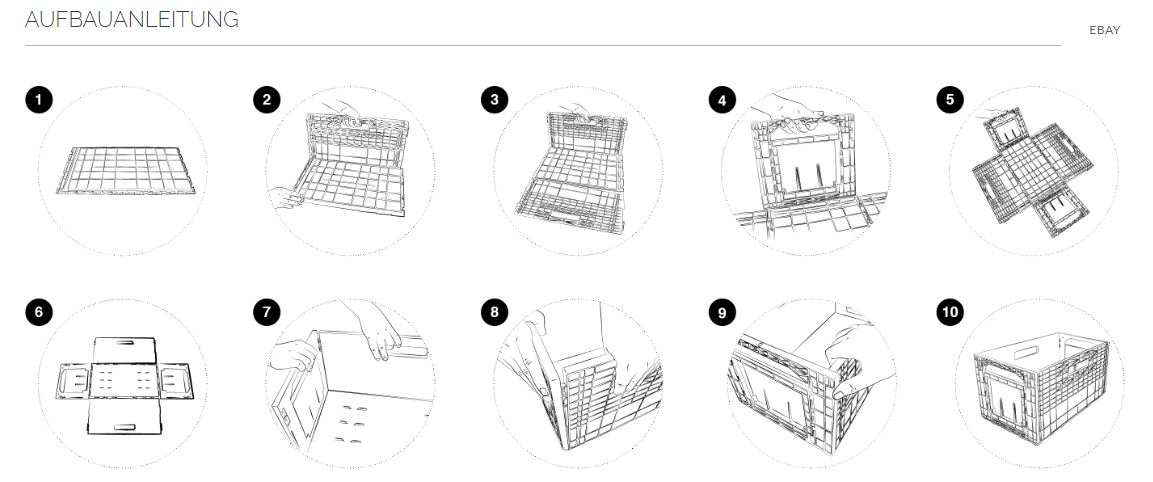 AUFBAUANLEITUNG

EBAY

1

2

3

4

5

6

7

8

9

10